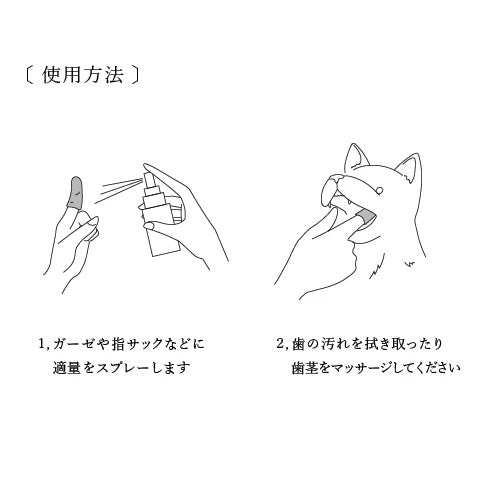 〔 使用方法 〕

1, ガーゼや指サックなどに
適量をスプレーします

2, 歯の汚れを拭き取ったり
歯茎をマッサージしてください